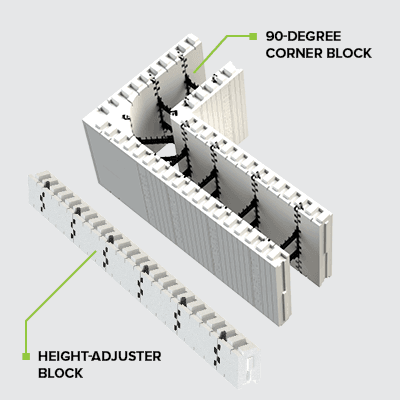 90-DEGREE CORNER BLOCK

HEIGHT-ADJUSTER BLOCK